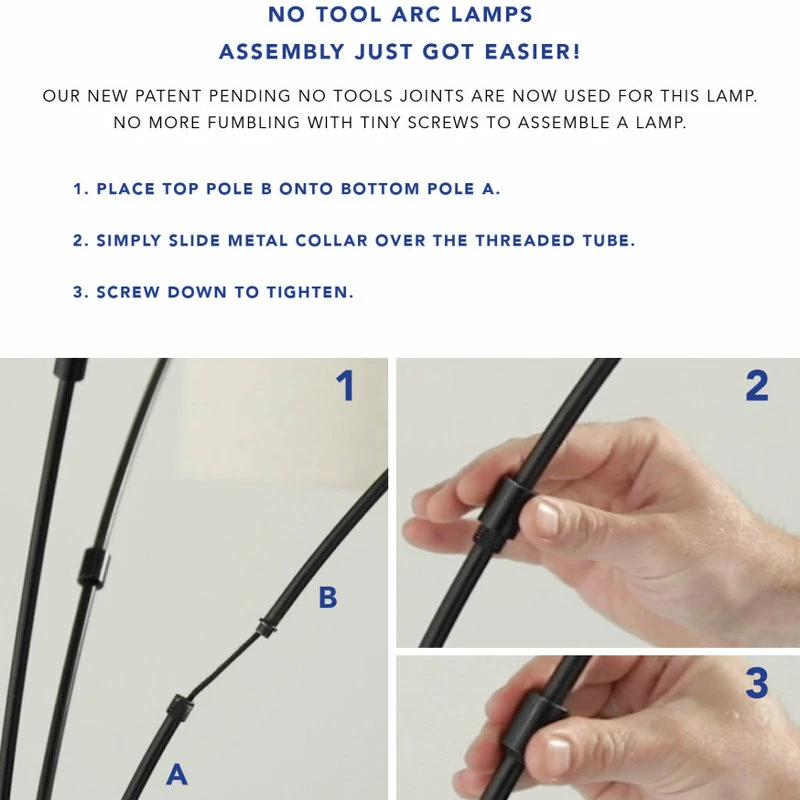 NO TOOL ARC LAMPS
ASSEMBLY JUST GOT EASIER!

OUR NEW PATENT PENDING NO TOOLS JOINTS ARE NOW USED FOR THIS LAMP. NO MORE FUMBLING WITH TINY SCREWS TO ASSEMBLE A LAMP.

1. PLACE TOP POLE B ONTO BOTTOM POLE A.

2. SIMPLY SLIDE METAL COLLAR OVER THE THREADED TUBE.

3. SCREW DOWN TO TIGHTEN.

1

B

A

2

3